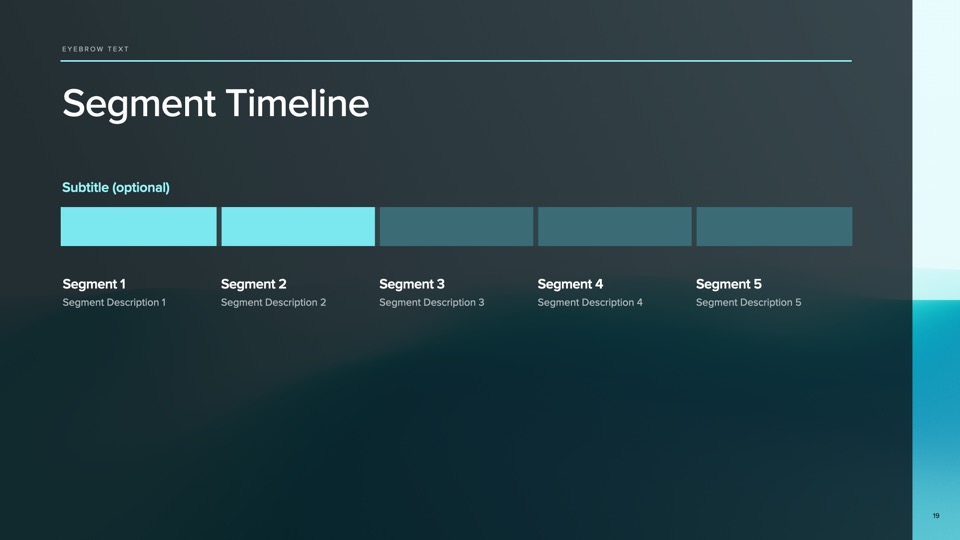 EYEBROW TEXT

Segment Timeline

Subtitle (optional)

Segment 1
Segment Description 1

Segment 2
Segment Description 2

Segment 3
Segment Description 3

Segment 4
Segment Description 4

Segment 5
Segment Description 5

19