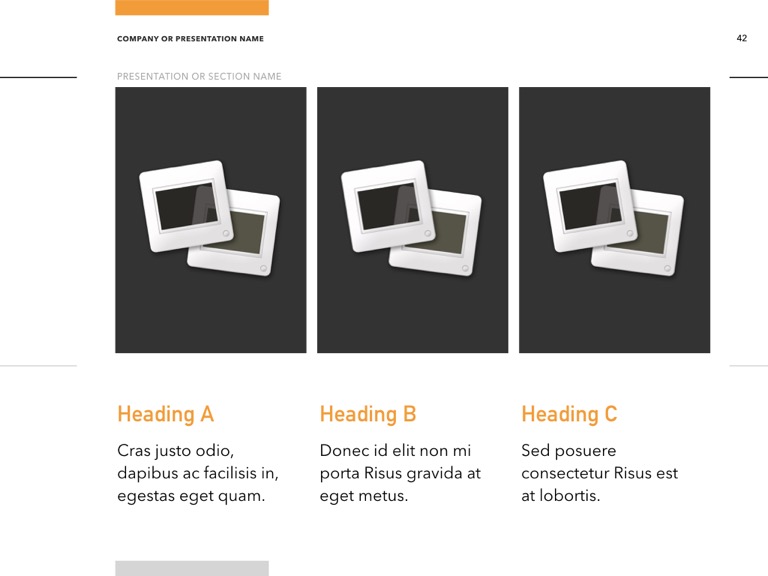 COMPANY OR PRESENTATION NAME

42

PRESENTATION OR SECTION NAME

Heading A

Cras justo odio, dapibus ac facilisis in, egestas eget quam.

Heading B

Donec id elit non mi porta Risus gravida at eget metus.

Heading C

Sed posuere consectetur Risus est at lobortis.