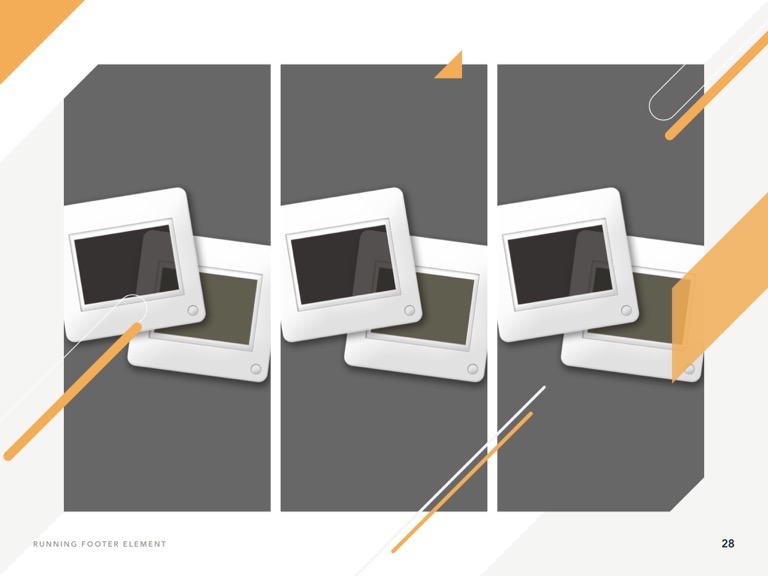 RUNNING FOOTER ELEMENT

28