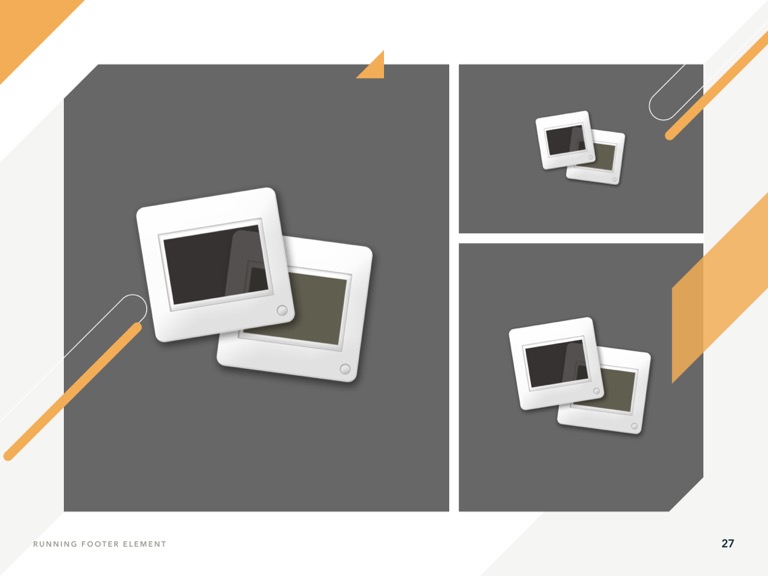 RUNNING FOOTER ELEMENT

27