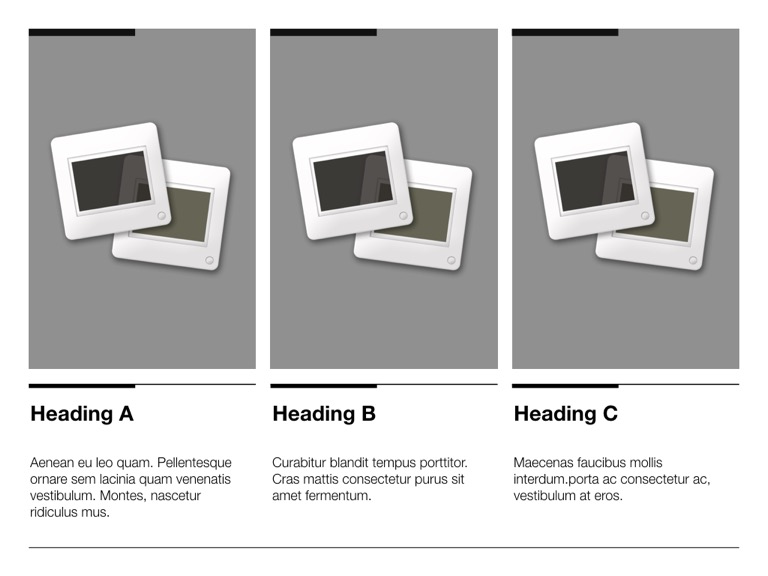 Heading A

Aenean eu leo quam. Pellentesque ornare sem lacinia quam venenatis vestibulum. Montes, nascetur ridiculus mus.

Heading B

Curabitur blandit tempus porttitor. Cras mattis consectetur purus sit amet fermentum.

Heading C

Maecenas faucibus mollis interdum.porta ac consectetur ac, vestibulum at eros.