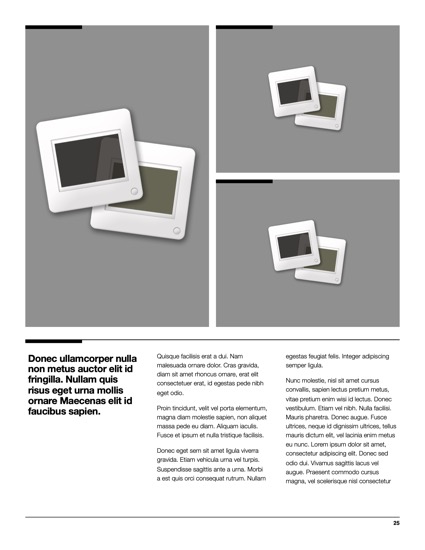 Donec ullamcorper nulla non metus auctor elit id fringilla. Nullam quis risus eget urna mollis ornare Maecenas elit id faucibus sapien.

Quisque facilisis erat a dui. Nam malesuada ornare dolor. Cras gravida, diam sit amet rhoncus ornare, erat elit consectetuer erat, id egestas pede nibh eget odio.

Proin tincidunt, velit vel porta elementum, magna diam molestie sapien, non aliquet massa pede eu diam. Aliquam iaculis. Fusce et ipsum et nulla tristique facilisis.

Donec eget sem sit amet ligula viverra gravida. Etiam vehicula urna vel turpis. Suspendisse sagittis ante a urna. Morbi a est quis orci consequat rutrum. Nullam egestas feugiat felis. Integer adipiscing semper ligula.

Nunc molestie, nisl sit amet cursus convallis, sapien lectus pretium metus, vitae pretium enim wisi id lectus. Donec vestibulum. Etiam vel nibh. Nulla facilisi. Mauris pharetra. Donec augue. Fusce ultrices, neque id dignissim ultrices, tellus mauris dictum elit, vel lacinia enim metus eu nunc. Lorem ipsum dolor sit amet, consectetur adipiscing elit. Donec sed odio dui. Vivamus sagittis lacus vel augue. Praesent commodo cursus magna, vel scelerisque nisl consectetur

25