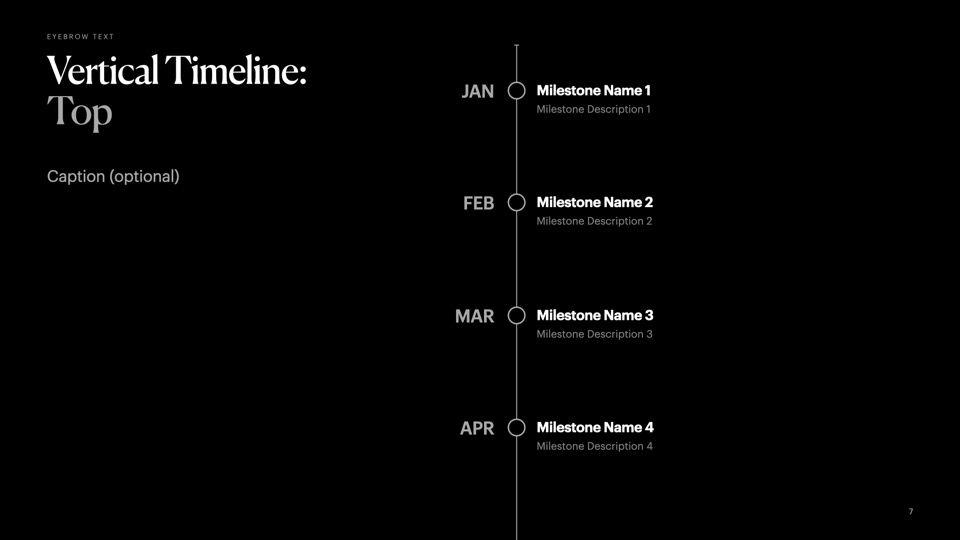 EYEBROW TEXT

Vertical Timeline:
Top

Caption (optional)

JAN
Milestone Name 1
Milestone Description 1

FEB
Milestone Name 2
Milestone Description 2

MAR
Milestone Name 3
Milestone Description 3

APR
Milestone Name 4
Milestone Description 4

7