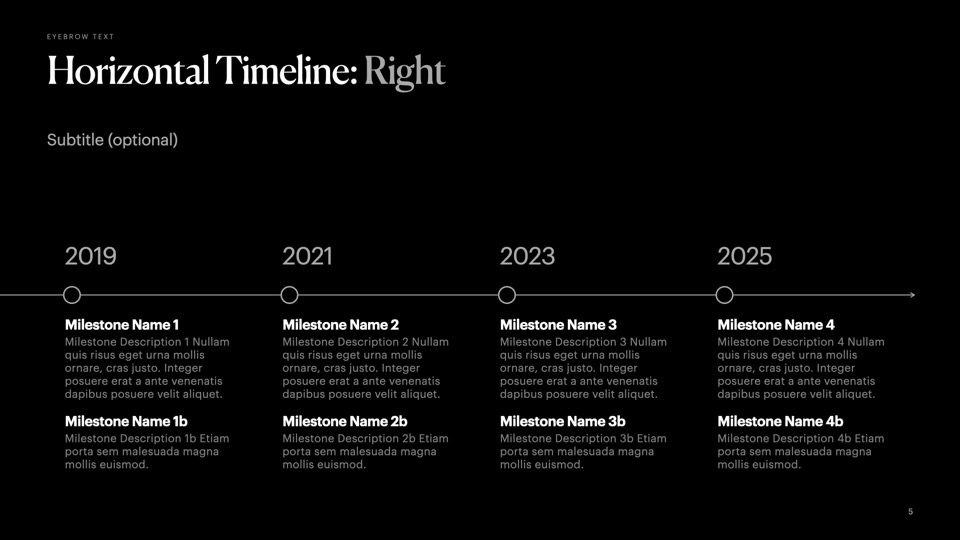 EYEBROW TEXT

Horizontal Timeline: Right

Subtitle (optional)

2019

Milestone Name 1
Milestone Description 1 Nullam quis risus eget urna mollis ornare, cras justo. Integer posuere erat a ante venenatis dapibus posuere velit aliquet.

Milestone Name 1b
Milestone Description 1b Etiam porta sem malesuada magna mollis euismod.

2021

Milestone Name 2
Milestone Description 2 Nullam quis risus eget urna mollis ornare, cras justo. Integer posuere erat a ante venenatis dapibus posuere velit aliquet.

Milestone Name 2b
Milestone Description 2b Etiam porta sem malesuada magna mollis euismod.

2023

Milestone Name 3
Milestone Description 3 Nullam quis risus eget urna mollis ornare, cras justo. Integer posuere erat a ante venenatis dapibus posuere velit aliquet.

Milestone Name 3b
Milestone Description 3b Etiam porta sem malesuada magna mollis euismod.

2025

Milestone Name 4
Milestone Description 4 Nullam quis risus eget urna mollis ornare, cras justo. Integer posuere erat a ante venenatis dapibus posuere velit aliquet.

Milestone Name 4b
Milestone Description 4b Etiam porta sem malesuada magna mollis euismod.

5