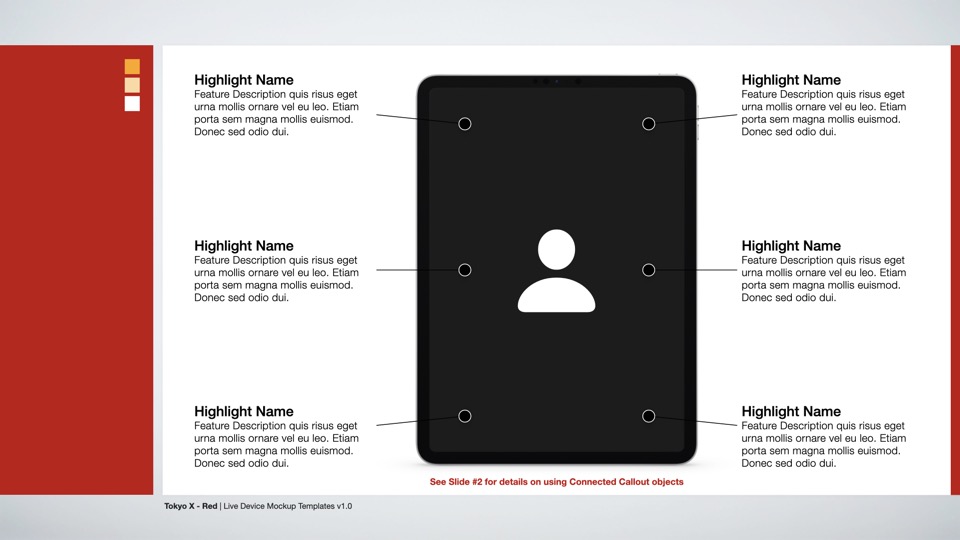 Highlight Name
Feature Description quis risus eget urna mollis ornare vel eu leo. Etiam porta sem magna mollis euismod. Donec sed odio dui.

Highlight Name
Feature Description quis risus eget urna mollis ornare vel eu leo. Etiam porta sem magna mollis euismod. Donec sed odio dui.

Highlight Name
Feature Description quis risus eget urna mollis ornare vel eu leo. Etiam porta sem magna mollis euismod. Donec sed odio dui.

Highlight Name
Feature Description quis risus eget urna mollis ornare vel eu leo. Etiam porta sem magna mollis euismod. Donec sed odio dui.

Highlight Name
Feature Description quis risus eget urna mollis ornare vel eu leo. Etiam porta sem magna mollis euismod. Donec sed odio dui.

Highlight Name
Feature Description quis risus eget urna mollis ornare vel eu leo. Etiam porta sem magna mollis euismod. Donec sed odio dui.

See Slide #2 for details on using Connected Callout objects

Tokyo X - Red | Live Device Mockup Templates v1.0