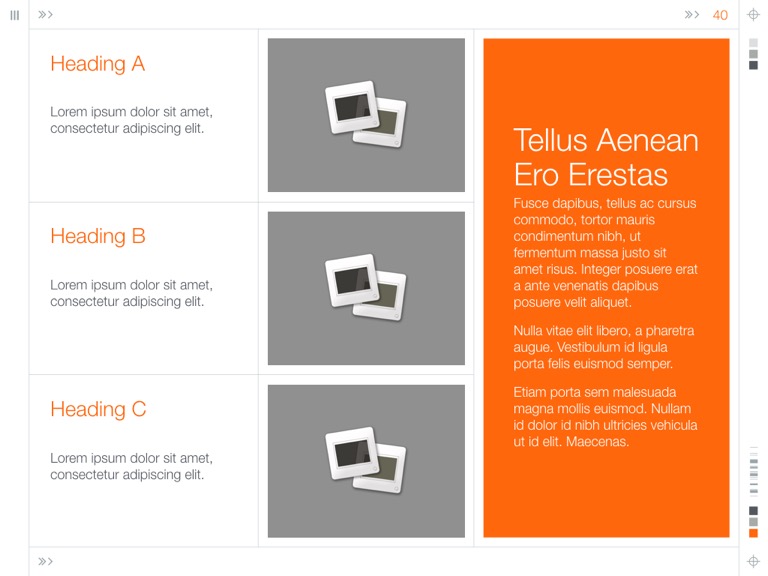 40

Heading A

Lorem ipsum dolor sit amet, consectetur adipiscing elit.

Heading B

Lorem ipsum dolor sit amet, consectetur adipiscing elit.

Heading C

Lorem ipsum dolor sit amet, consectetur adipiscing elit.

Tellus Aenean Ero Erestas

Fusce dapibus, tellus ac cursus commodo, tortor mauris condimentum nibh, ut fermentum massa justo sit amet risus. Integer posuere erat a ante venenatis dapibus posuere velit aliquet.

Nulla vitae elit libero, a pharetra augue. Vestibulum id ligula porta felis euismod semper.

Etiam porta sem malesuada magna mollis euismod. Nullam id dolor id nibh ultricies vehicula ut id elit. Maecenas.