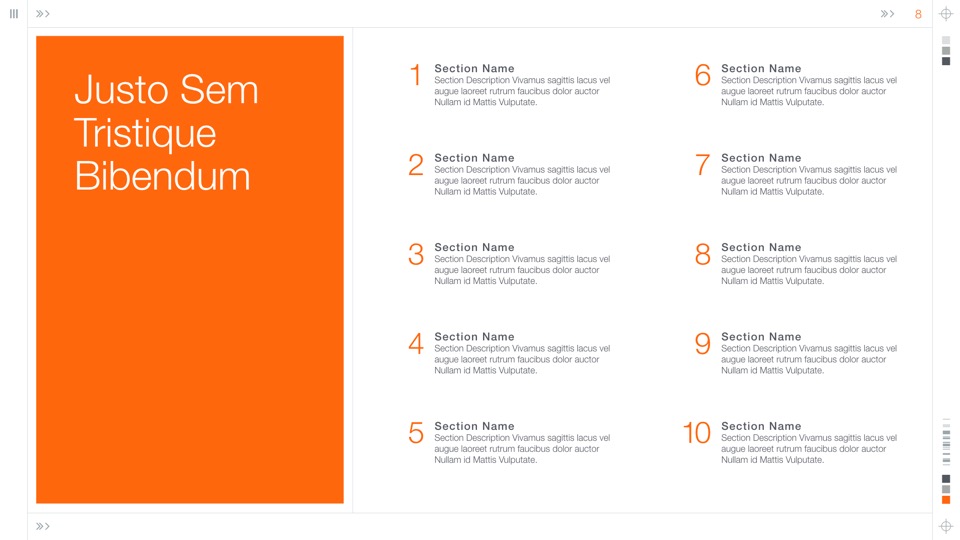 8

Justo Sem Tristique Bibendum

1 Section Name
Section Description Vivamus sagittis lacus vel augue laoreet rutrum faucibus dolor auctor Nullam id Mattis Vulputate.

2 Section Name
Section Description Vivamus sagittis lacus vel augue laoreet rutrum faucibus dolor auctor Nullam id Mattis Vulputate.

3 Section Name
Section Description Vivamus sagittis lacus vel augue laoreet rutrum faucibus dolor auctor Nullam id Mattis Vulputate.

4 Section Name
Section Description Vivamus sagittis lacus vel augue laoreet rutrum faucibus dolor auctor Nullam id Mattis Vulputate.

5 Section Name
Section Description Vivamus sagittis lacus vel augue laoreet rutrum faucibus dolor auctor Nullam id Mattis Vulputate.

6 Section Name
Section Description Vivamus sagittis lacus vel augue laoreet rutrum faucibus dolor auctor Nullam id Mattis Vulputate.

7 Section Name
Section Description Vivamus sagittis lacus vel augue laoreet rutrum faucibus dolor auctor Nullam id Mattis Vulputate.

8 Section Name
Section Description Vivamus sagittis lacus vel augue laoreet rutrum faucibus dolor auctor Nullam id Mattis Vulputate.

9 Section Name
Section Description Vivamus sagittis lacus vel augue laoreet rutrum faucibus dolor auctor Nullam id Mattis Vulputate.

10 Section Name
Section Description Vivamus sagittis lacus vel augue laoreet rutrum faucibus dolor auctor Nullam id Mattis Vulputate.