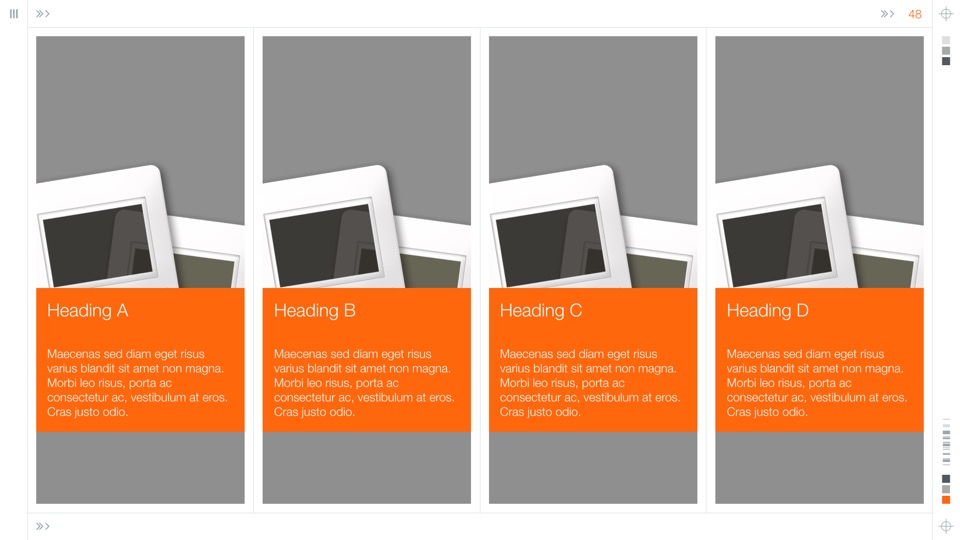 48

Heading A

Maecenas sed diam eget risus varius blandit sit amet non magna. Morbi leo risus, porta ac consectetur ac, vestibulum at eros. Cras justo odio.

Heading B

Maecenas sed diam eget risus varius blandit sit amet non magna. Morbi leo risus, porta ac consectetur ac, vestibulum at eros. Cras justo odio.

Heading C

Maecenas sed diam eget risus varius blandit sit amet non magna. Morbi leo risus, porta ac consectetur ac, vestibulum at eros. Cras justo odio.

Heading D

Maecenas sed diam eget risus varius blandit sit amet non magna. Morbi leo risus, porta ac consectetur ac, vestibulum at eros. Cras justo odio.