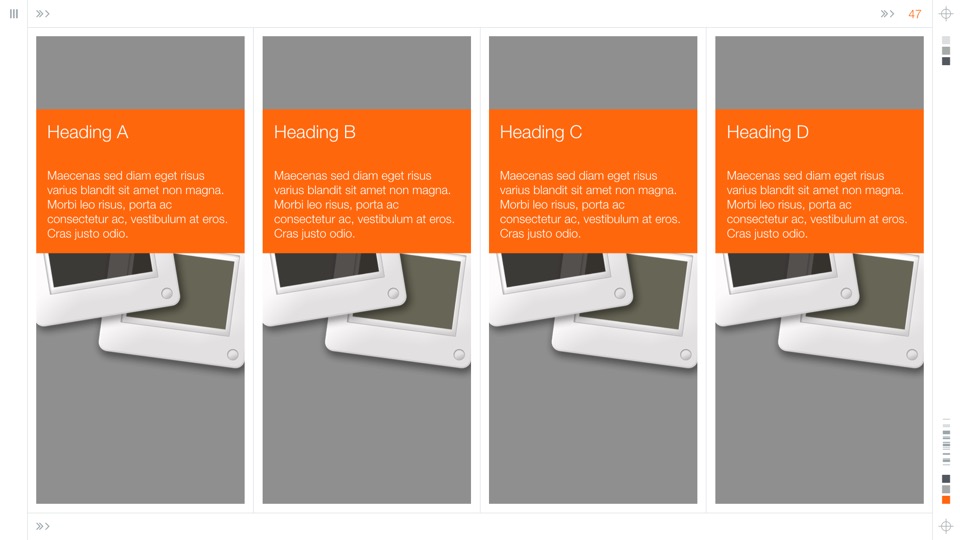 47

Heading A

Maecenas sed diam eget risus varius blandit sit amet non magna. Morbi leo risus, porta ac consectetur ac, vestibulum at eros. Cras justo odio.

Heading B

Maecenas sed diam eget risus varius blandit sit amet non magna. Morbi leo risus, porta ac consectetur ac, vestibulum at eros. Cras justo odio.

Heading C

Maecenas sed diam eget risus varius blandit sit amet non magna. Morbi leo risus, porta ac consectetur ac, vestibulum at eros. Cras justo odio.

Heading D

Maecenas sed diam eget risus varius blandit sit amet non magna. Morbi leo risus, porta ac consectetur ac, vestibulum at eros. Cras justo odio.