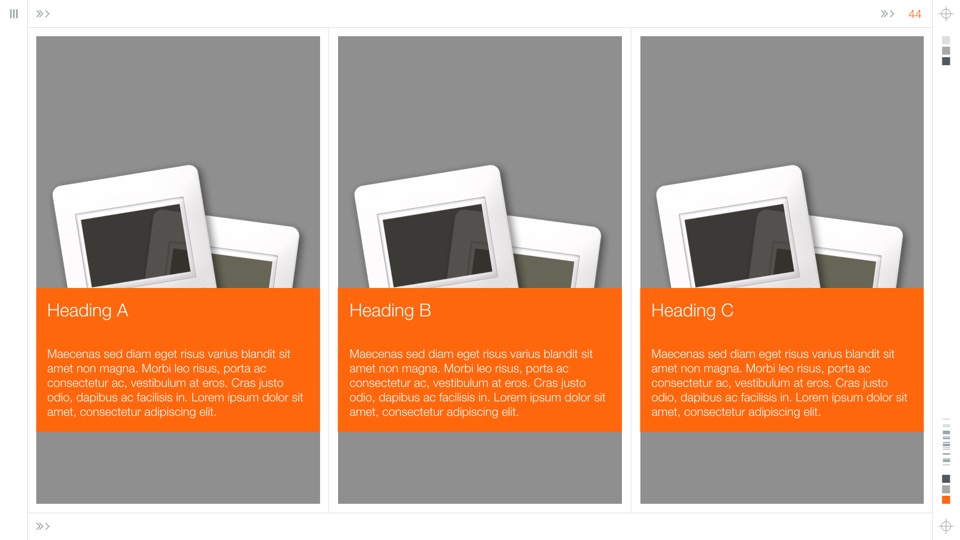 44

Heading A

Maecenas sed diam eget risus varius blandit sit amet non magna. Morbi leo risus, porta ac consectetur ac, vestibulum at eros. Cras justo odio, dapibus ac facilisis in. Lorem ipsum dolor sit amet, consectetur adipiscing elit.

Heading B

Maecenas sed diam eget risus varius blandit sit amet non magna. Morbi leo risus, porta ac consectetur ac, vestibulum at eros. Cras justo odio, dapibus ac facilisis in. Lorem ipsum dolor sit amet, consectetur adipiscing elit.

Heading C

Maecenas sed diam eget risus varius blandit sit amet non magna. Morbi leo risus, porta ac consectetur ac, vestibulum at eros. Cras justo odio, dapibus ac facilisis in. Lorem ipsum dolor sit amet, consectetur adipiscing elit.