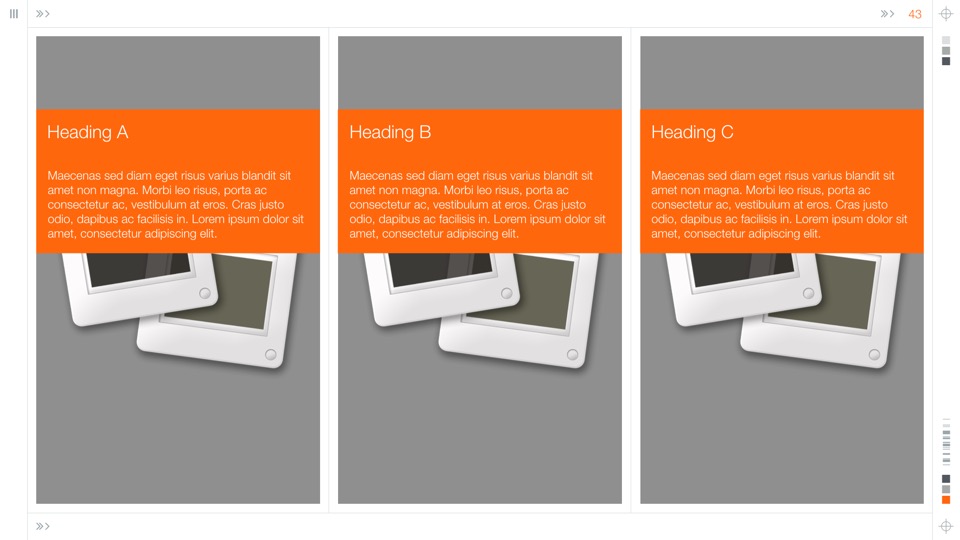 43

Heading A

Maecenas sed diam eget risus varius blandit sit amet non magna. Morbi leo risus, porta ac consectetur ac, vestibulum at eros. Cras justo odio, dapibus ac facilisis in. Lorem ipsum dolor sit amet, consectetur adipiscing elit.

Heading B

Maecenas sed diam eget risus varius blandit sit amet non magna. Morbi leo risus, porta ac consectetur ac, vestibulum at eros. Cras justo odio, dapibus ac facilisis in. Lorem ipsum dolor sit amet, consectetur adipiscing elit.

Heading C

Maecenas sed diam eget risus varius blandit sit amet non magna. Morbi leo risus, porta ac consectetur ac, vestibulum at eros. Cras justo odio, dapibus ac facilisis in. Lorem ipsum dolor sit amet, consectetur adipiscing elit.