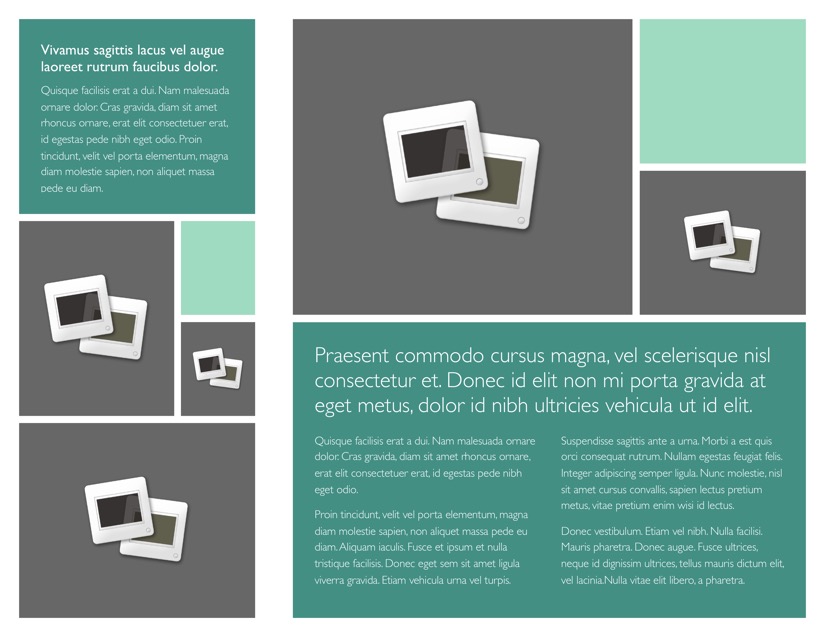 Vivamus sagittis lacus vel augue laoreet rutrum faucibus dolor.

Quisque facilisis erat a dui. Nam malesuada ornare dolor. Cras gravida, diam sit amet rhoncus ornare, erat elit consectetuer erat, id egestas pede nibh eget odio. Proin tincidunt, velit vel porta elementum, magna diam molestie sapien, non aliquet massa pede eu diam.

Praesent commodo cursus magna, vel scelerisque nisl consectetur et. Donec id elit non mi porta gravida at eget metus, dolor id nibh ultricies vehicula ut id elit.

Quisque facilisis erat a dui. Nam malesuada ornare dolor. Cras gravida, diam sit amet rhoncus ornare, erat elit consectetuer erat, id egestas pede nibh eget odio.

Proin tincidunt, velit vel porta elementum, magna diam molestie sapien, non aliquet massa pede eu diam. Aliquam iaculis. Fusce et ipsum et nulla tristique facilisis. Donec eget sem sit amet ligula viverra gravida. Etiam vehicula urna vel turpis.

Suspendisse sagittis ante a urna. Morbi a est quis orci consequat rutrum. Nullam egestas feugiat felis. Integer adipiscing semper ligula. Nunc molestie, nisl sit amet cursus convallis, sapien lectus pretium metus, vitae pretium enim wisi id lectus.

Donec vestibulum. Etiam vel nibh. Nulla facilisi. Mauris pharetra. Donec augue. Fusce ultrices, neque id dignissim ultrices, tellus mauris dictum elit, vel lacinia.Nulla vitae elit libero, a pharetra.